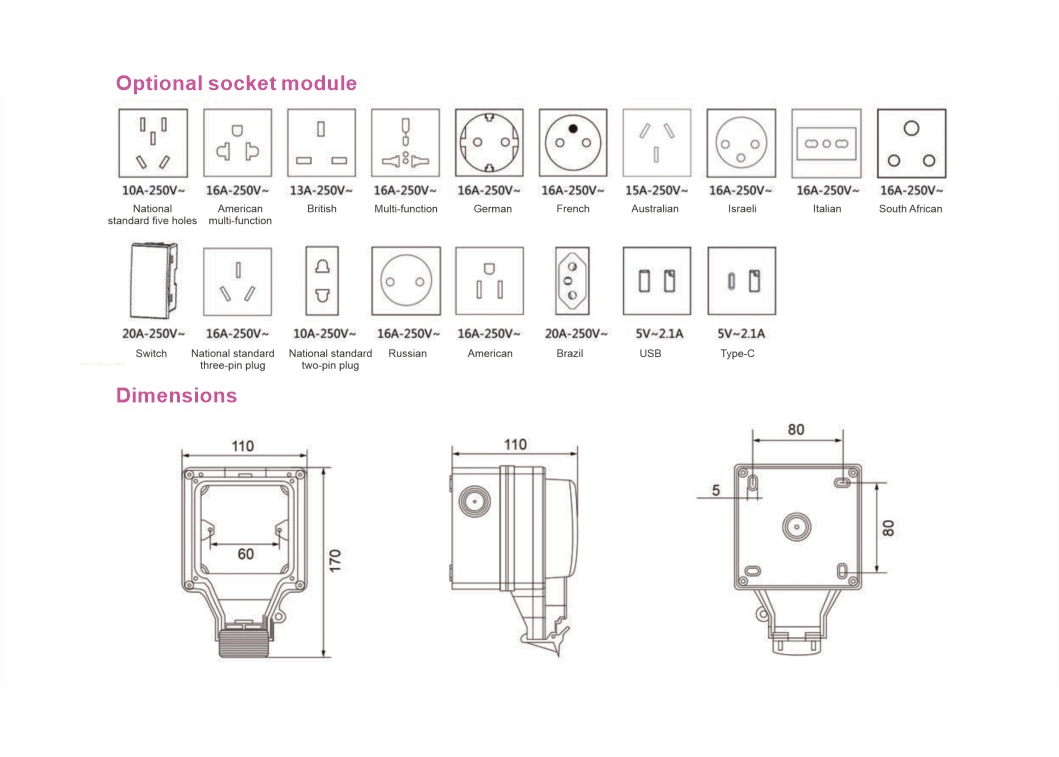 Optional socket module

10A-250V~
National standard five holes

16A-250V~
American multi-function

13A-250V~
British

16A-250V~
Multi-function

16A-250V~
German

16A-250V~
French

15A-250V~
Australian

16A-250V~
Israeli

16A-250V~
Italian

16A-250V~
South African

20A-250V~
Switch

16A-250V~
National standard three-pin plug

10A-250V~
National standard two-pin plug

16A-250V~
Russian

16A-250V~
American

20A-250V~
Brazil

5V~2.1A
USB

5V~2.1A
Type-C

Dimensions

110
60
170

110

80
5
80