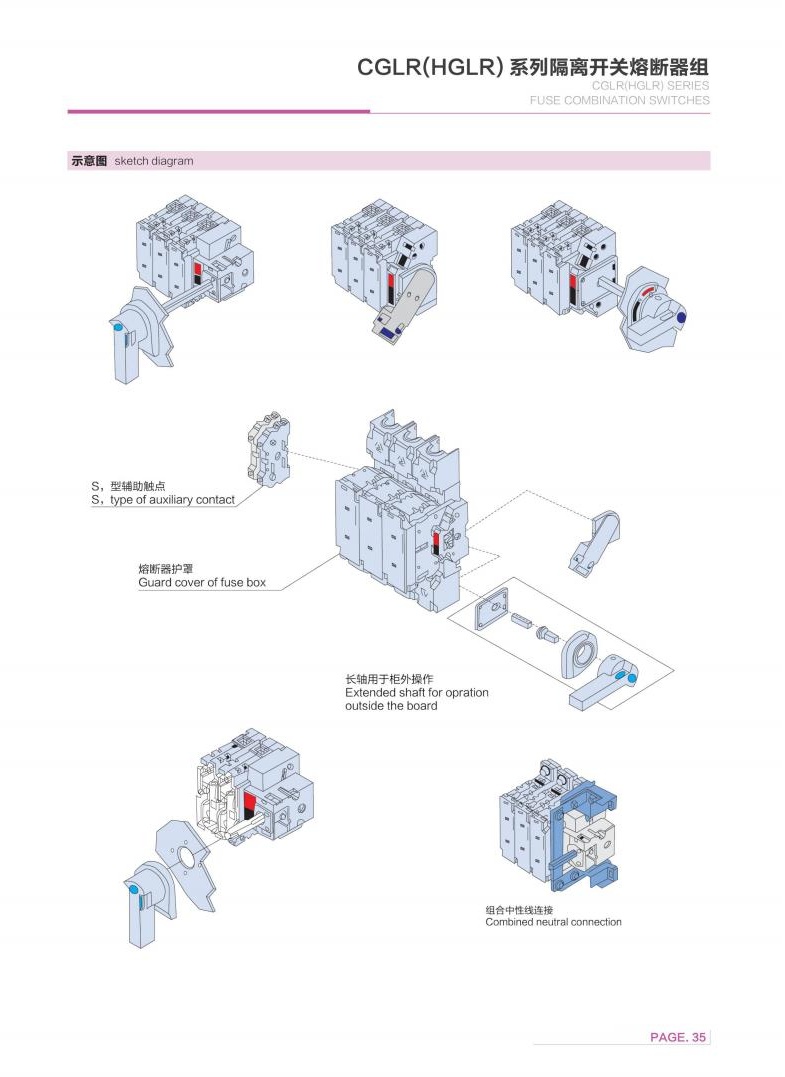 CGLR(HGLR) 系列隔离开关熔断器组
CGLR(HGLR) SERIES
FUSE COMBINATION SWITCHES

示意图 sketch diagram

S，型辅助触点
S，type of auxiliary contact

熔断器护罩
Guard cover of fuse box

长轴用于柜外操作
Extended shaft for opration outside the board

组合中性线连接
Combined neutral connection

PAGE. 35