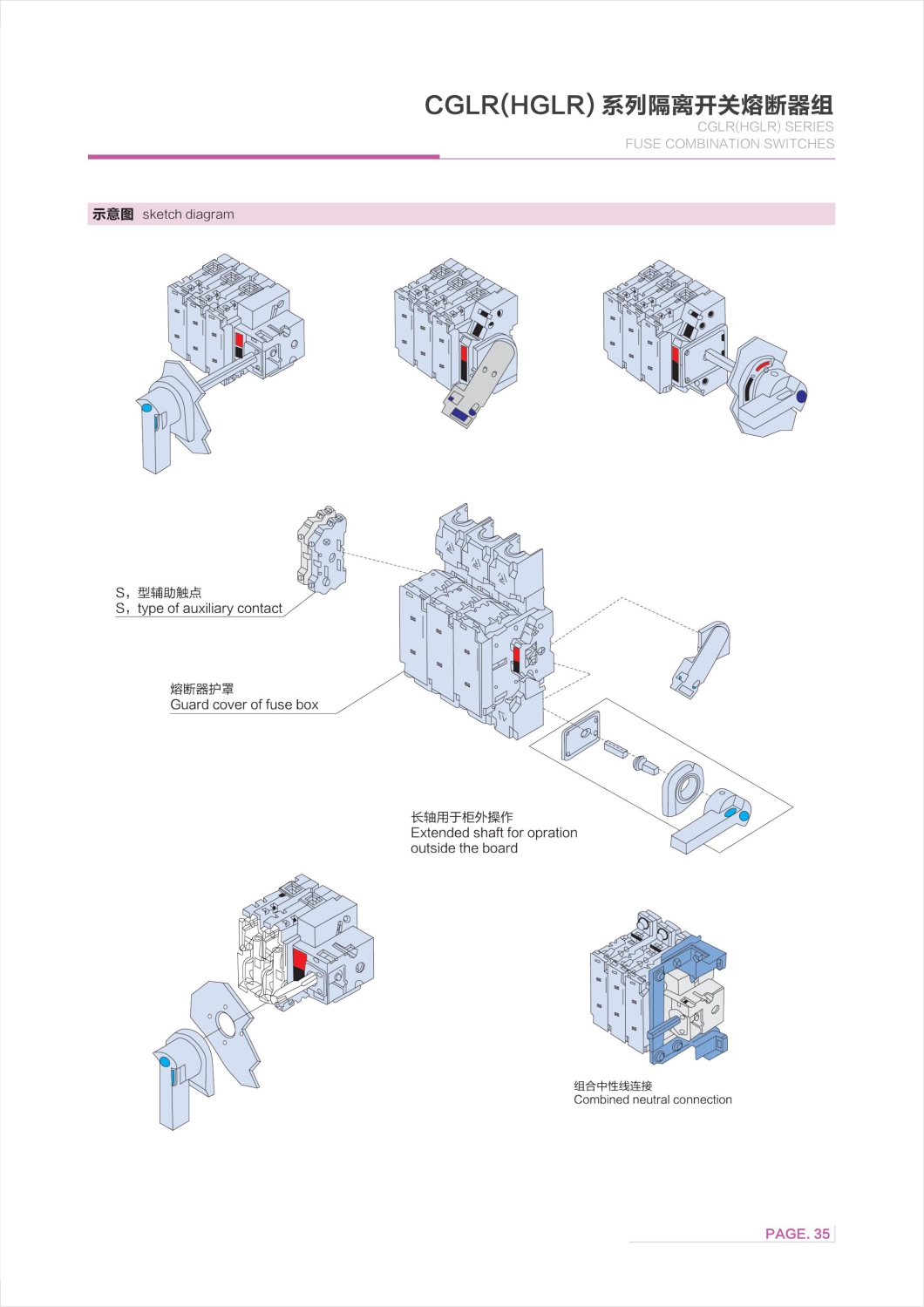 CGLR(HGLR) 系列隔离开关熔断器组
CGLR(HGLR) SERIES
FUSE COMBINATION SWITCHES

示意图 sketch diagram

S，型辅助触点
S，type of auxiliary contact

熔断器护罩
Guard cover of fuse box

长轴用于柜外操作
Extended shaft for opration outside the board

组合中性线连接
Combined neutral connection

PAGE. 35